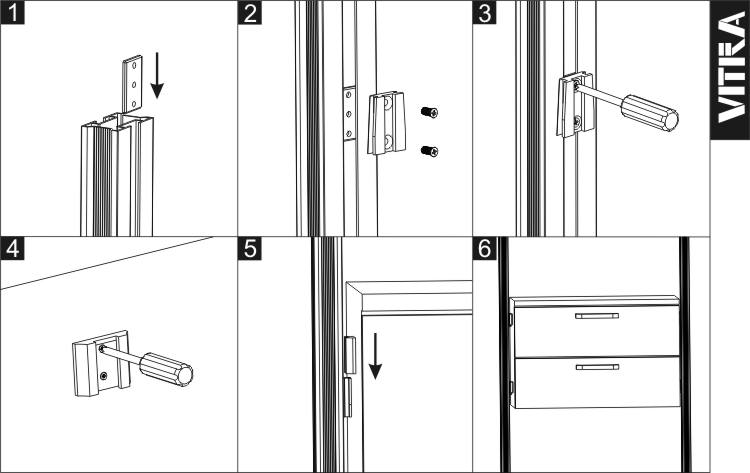 1

2

3

VITRA

4

5

6