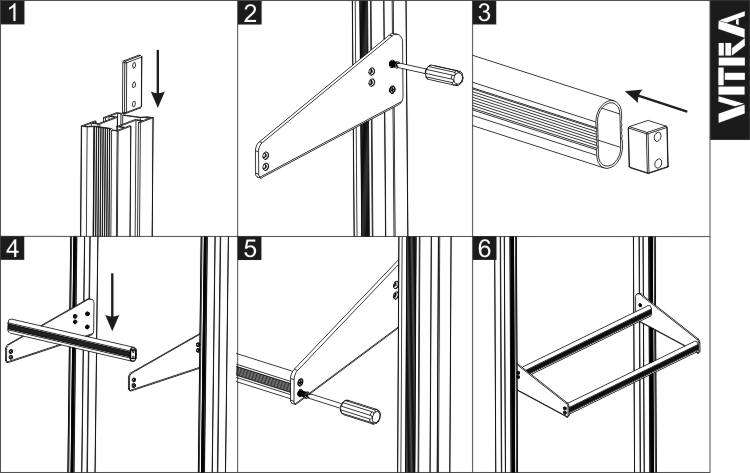 1
2
3
VITRA
4
5
6