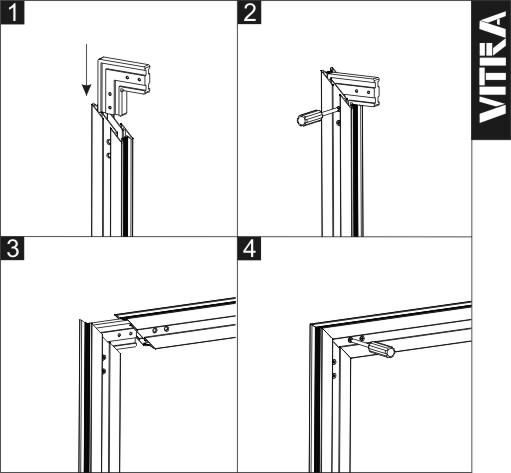 1

2

VITRA

3

4