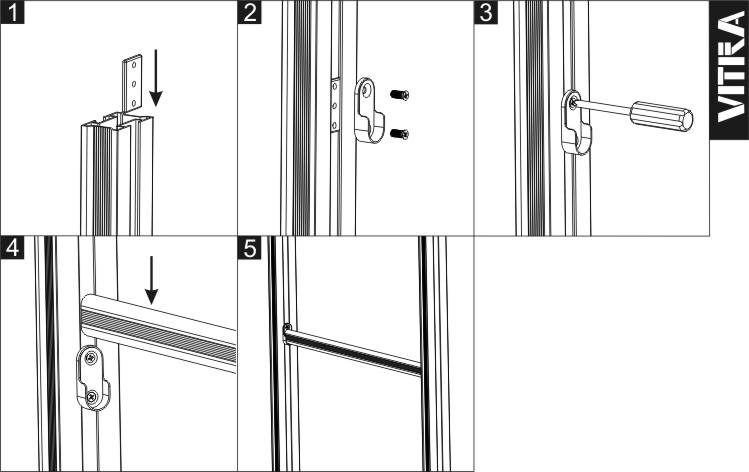 1
2
3
VITRA
4
5