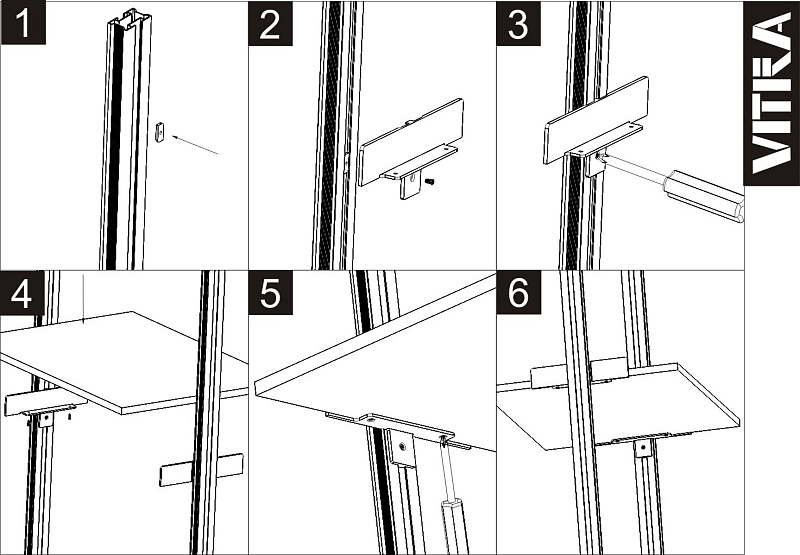 1
2
3
VITRA
4
5
6