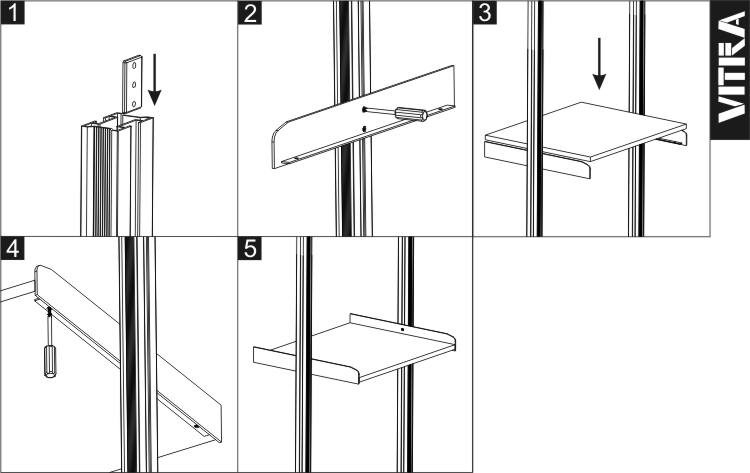 1
2
3
VITRA
4
5