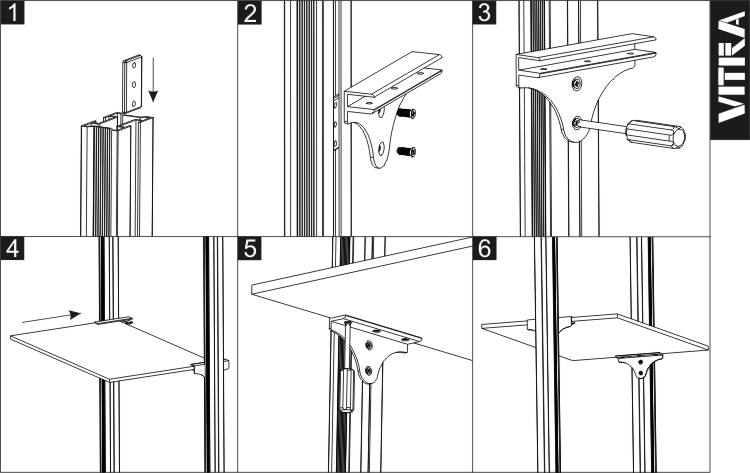 1
2
3
VITRA
4
5
6