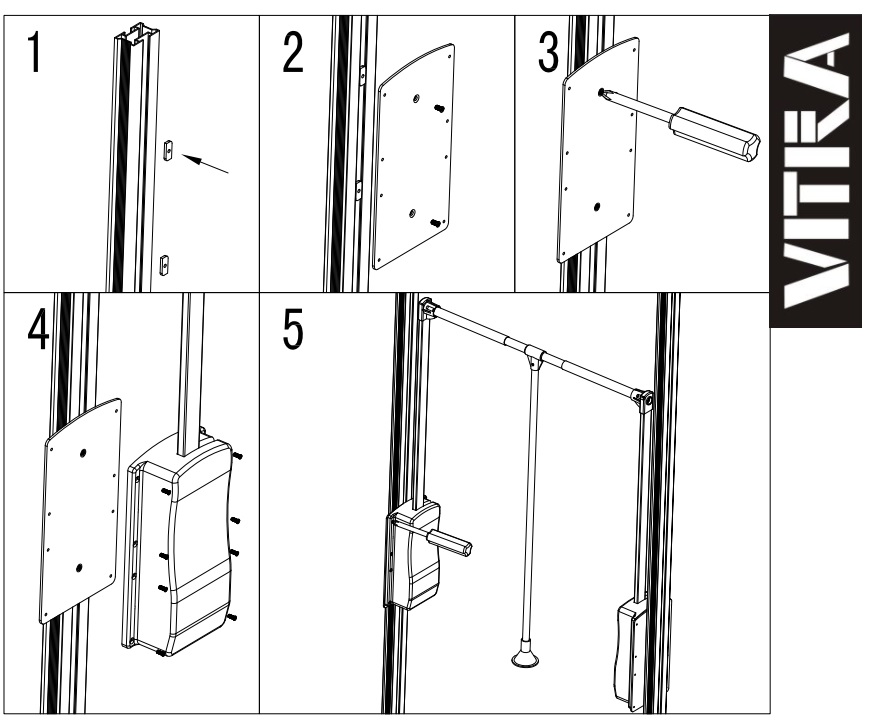 1
2
3
VITRA
4
5