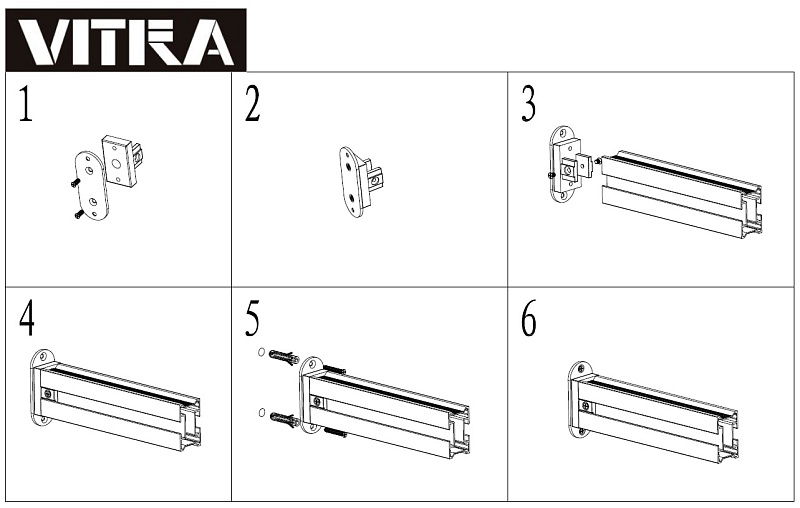 VITRA

1

2

3

4

5

6