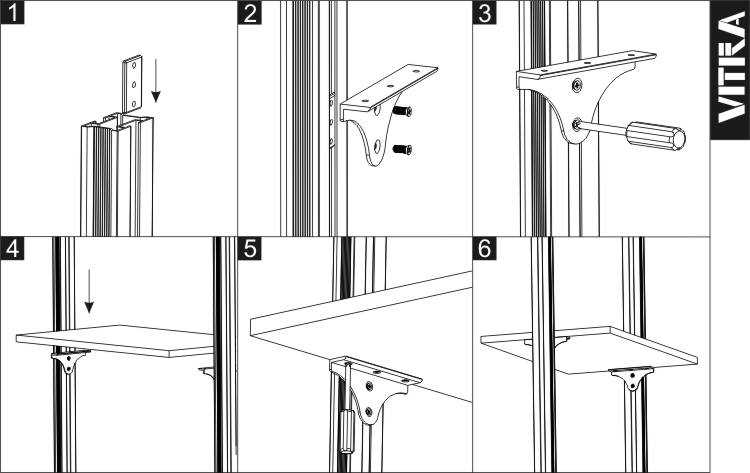 1

2

3

VITRA

4

5

6