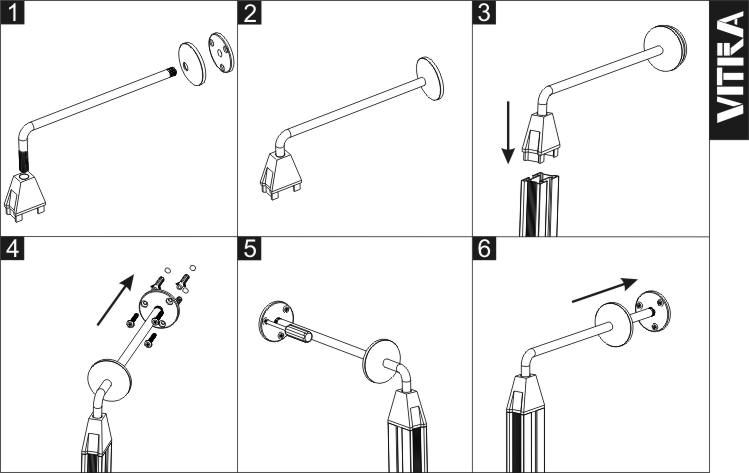 1

2

3

VITRA

4

5

6