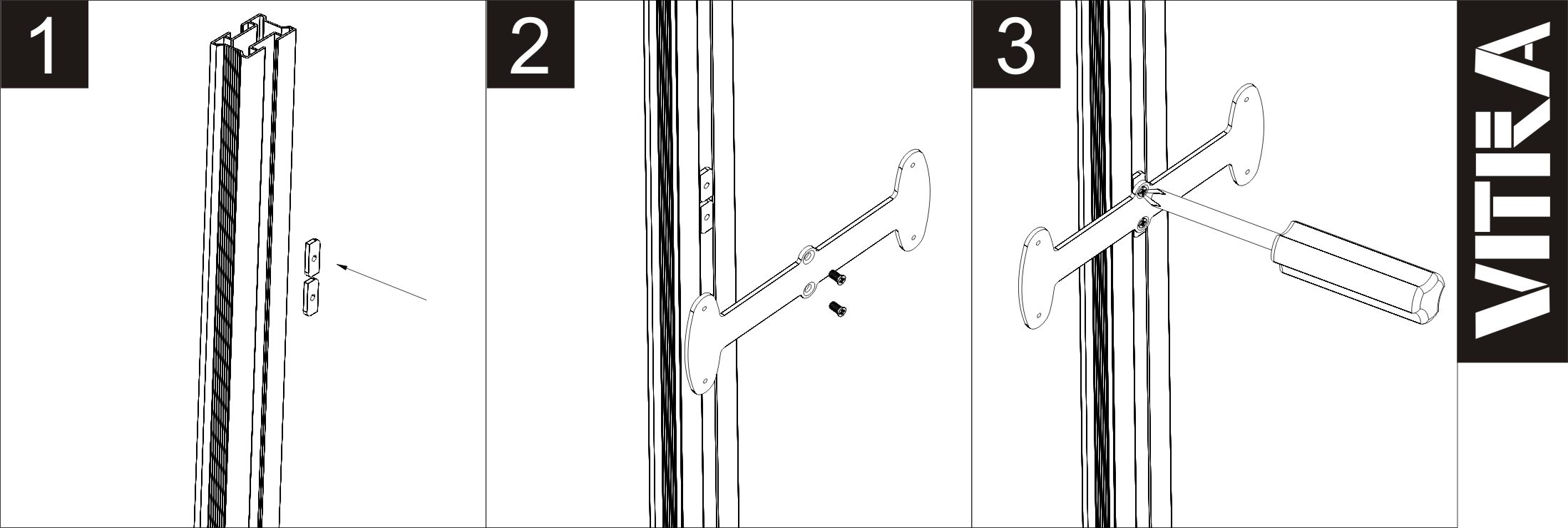 1

2

3

VITRA