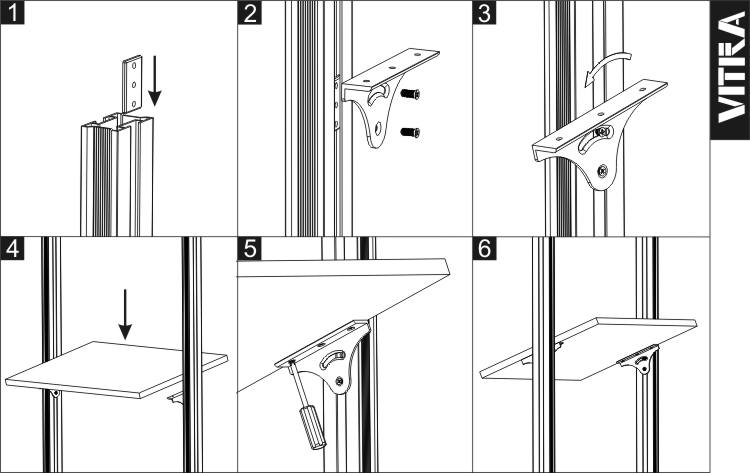 1

2

3

VITRA

4

5

6