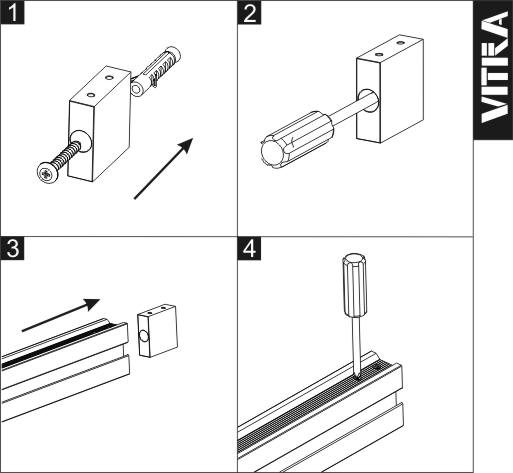 1

2

VITRA

3

4