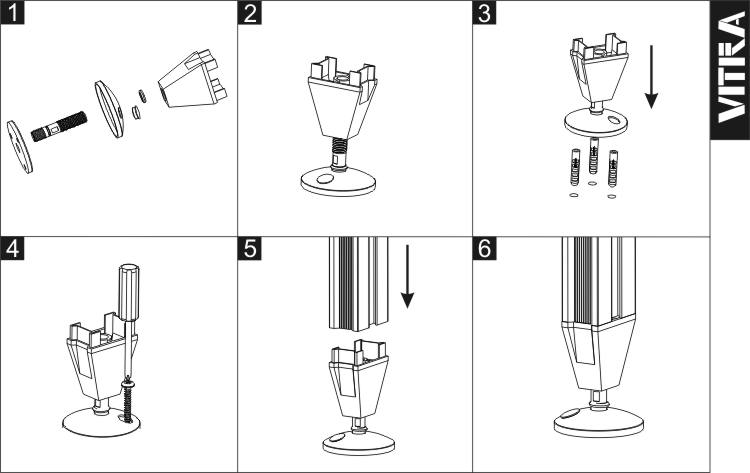 1
2
3
VITRA
4
5
6